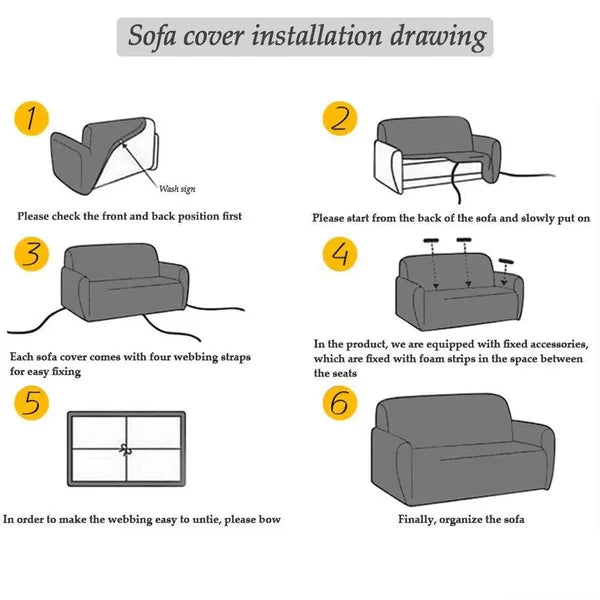 Sofa cover installation drawing

1

Wash sign

Please check the front and back position first

2

Please start from the back of the sofa and slowly put on

3

Each sofa cover comes with four webbing straps for easy fixing

4

In the product, we are equipped with fixed accessories, which are fixed with foam strips in the space between the seats

5

In order to make the webbing easy to untie, please bow

6

Finally, organize the sofa